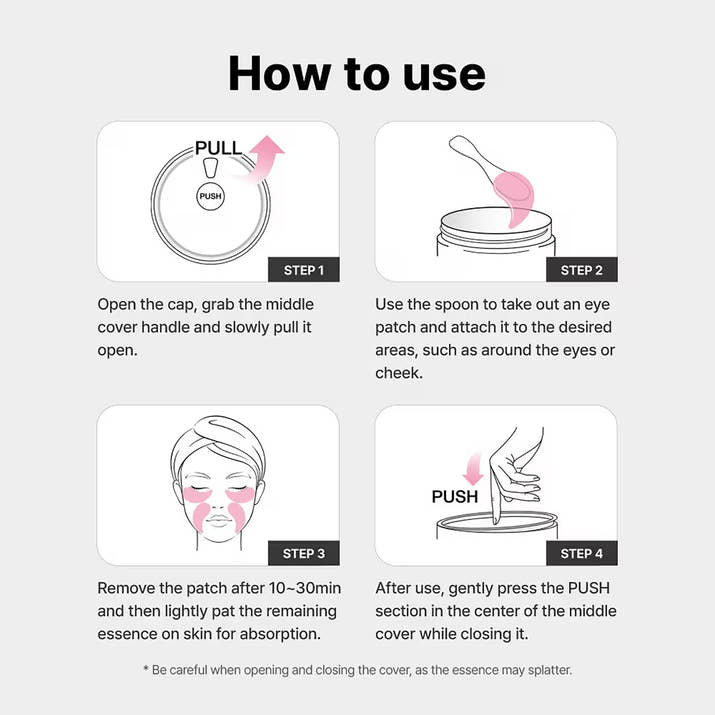 How to use

PULL

PUSH

STEP 1

Open the cap, grab the middle cover handle and slowly pull it open.

STEP 2

Use the spoon to take out an eye patch and attach it to the desired areas, such as around the eyes or cheek.

STEP 3

Remove the patch after 10~30min and then lightly pat the remaining essence on skin for absorption.

PUSH

STEP 4

After use, gently press the PUSH section in the center of the middle cover while closing it.

* Be careful when opening and closing the cover, as the essence may splatter.